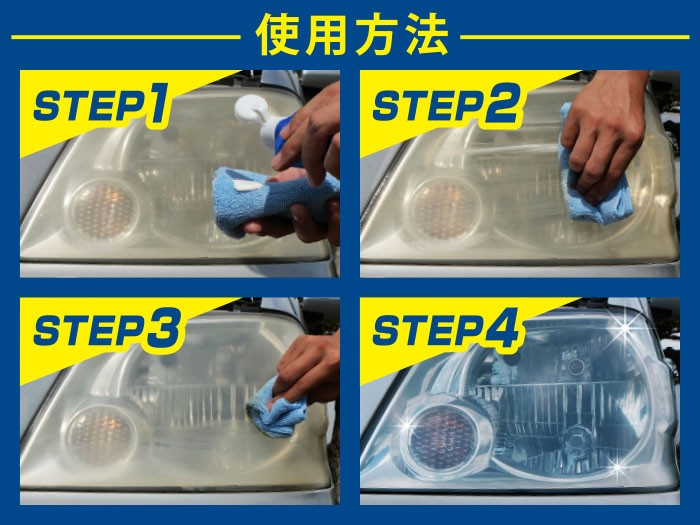 使用方法

STEP1

STEP2

STEP3

STEP4