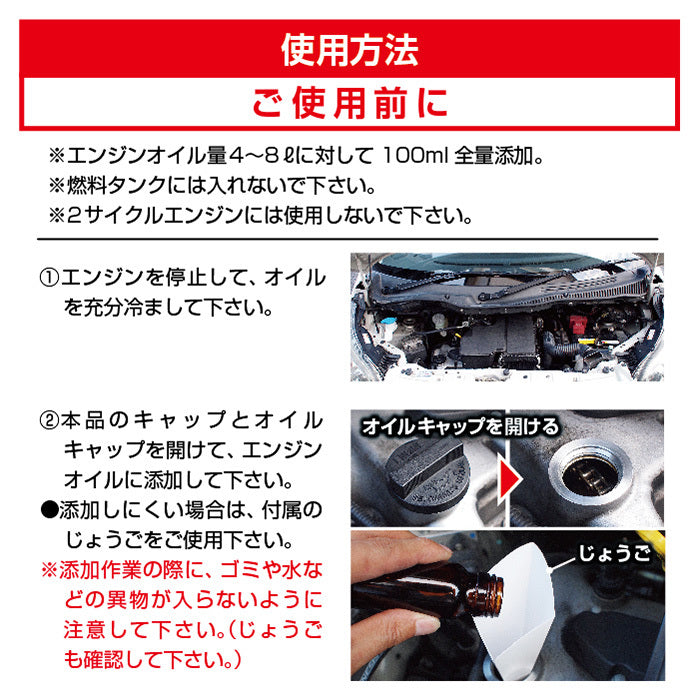 使用方法

ご使用前に

※エンジンオイル量４～８ℓに対して 100ml 全量添加。
※燃料タンクには入れないで下さい。
※２サイクルエンジンには使用しないで下さい。

①エンジンを停止して、オイルを充分冷まして下さい。

②本品のキャップとオイルキャップを開けて、エンジンオイルに添加して下さい。
●添加しにくい場合は、付属のじょうごをご使用下さい。
※添加作業の際に、ゴミや水などの異物が入らないように注意して下さい。（じょうごも確認して下さい。）

オイルキャップを開ける

じょうご